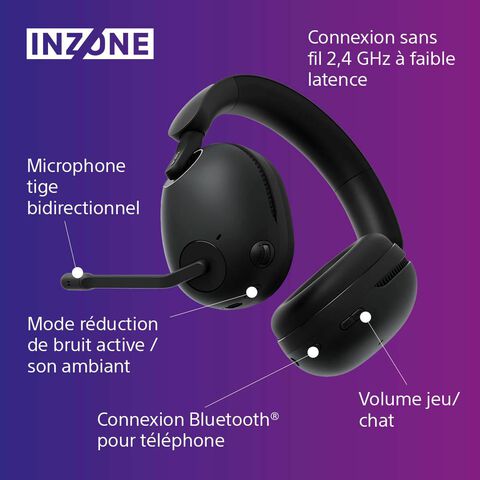 INZONE

Connexion sans fil 2,4 GHz à faible latence

Microphone tige bidirectionnel

Mode réduction de bruit active / son ambiant

Connexion Bluetooth® pour téléphone

Volume jeu/ chat